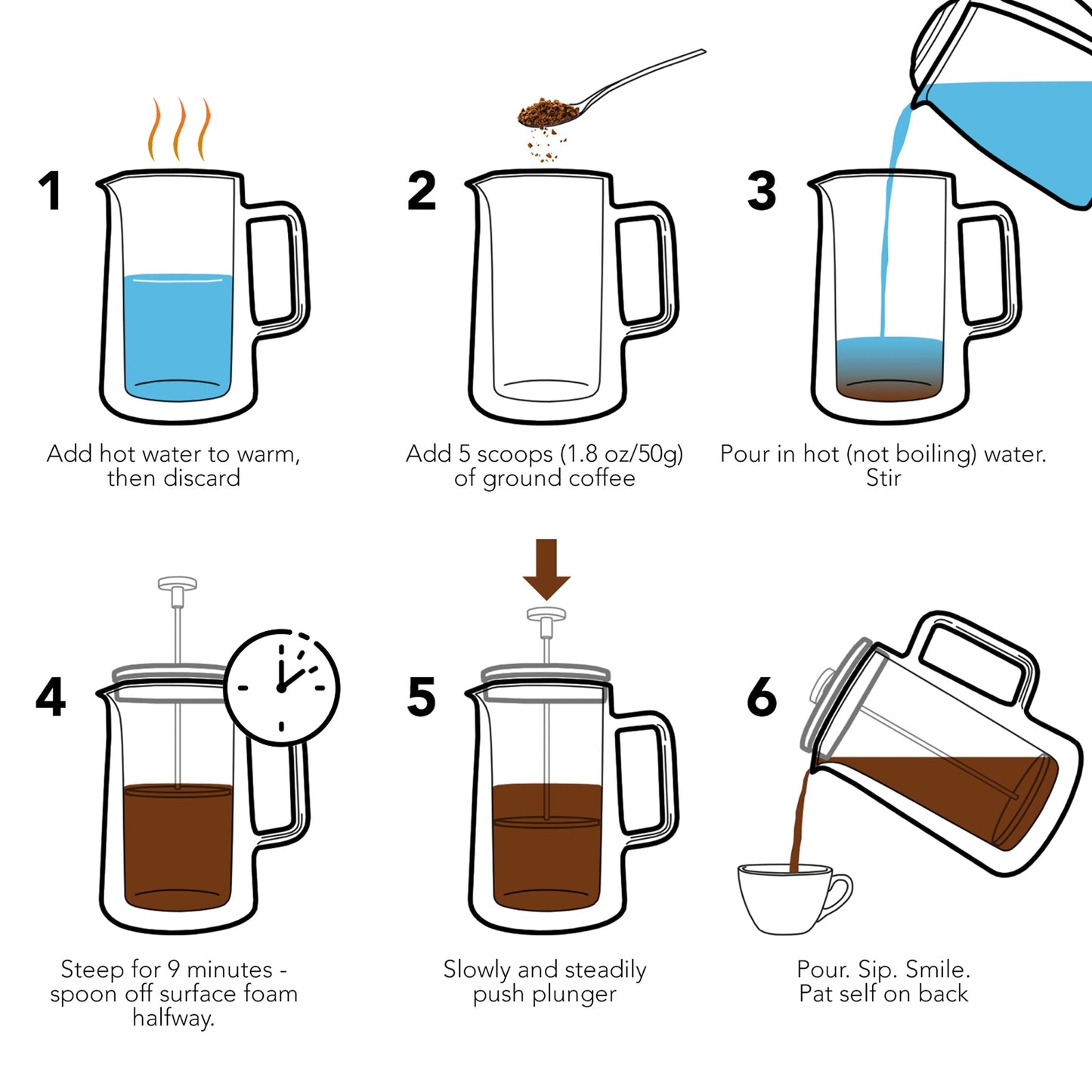 1

Add hot water to warm, then discard

2

Add 5 scoops (1.8 oz/50g) of ground coffee

3

Pour in hot (not boiling) water. Stir

4

Steep for 9 minutes - spoon off surface foam halfway.

5

Slowly and steadily push plunger

6

Pour. Sip. Smile. Pat self on back